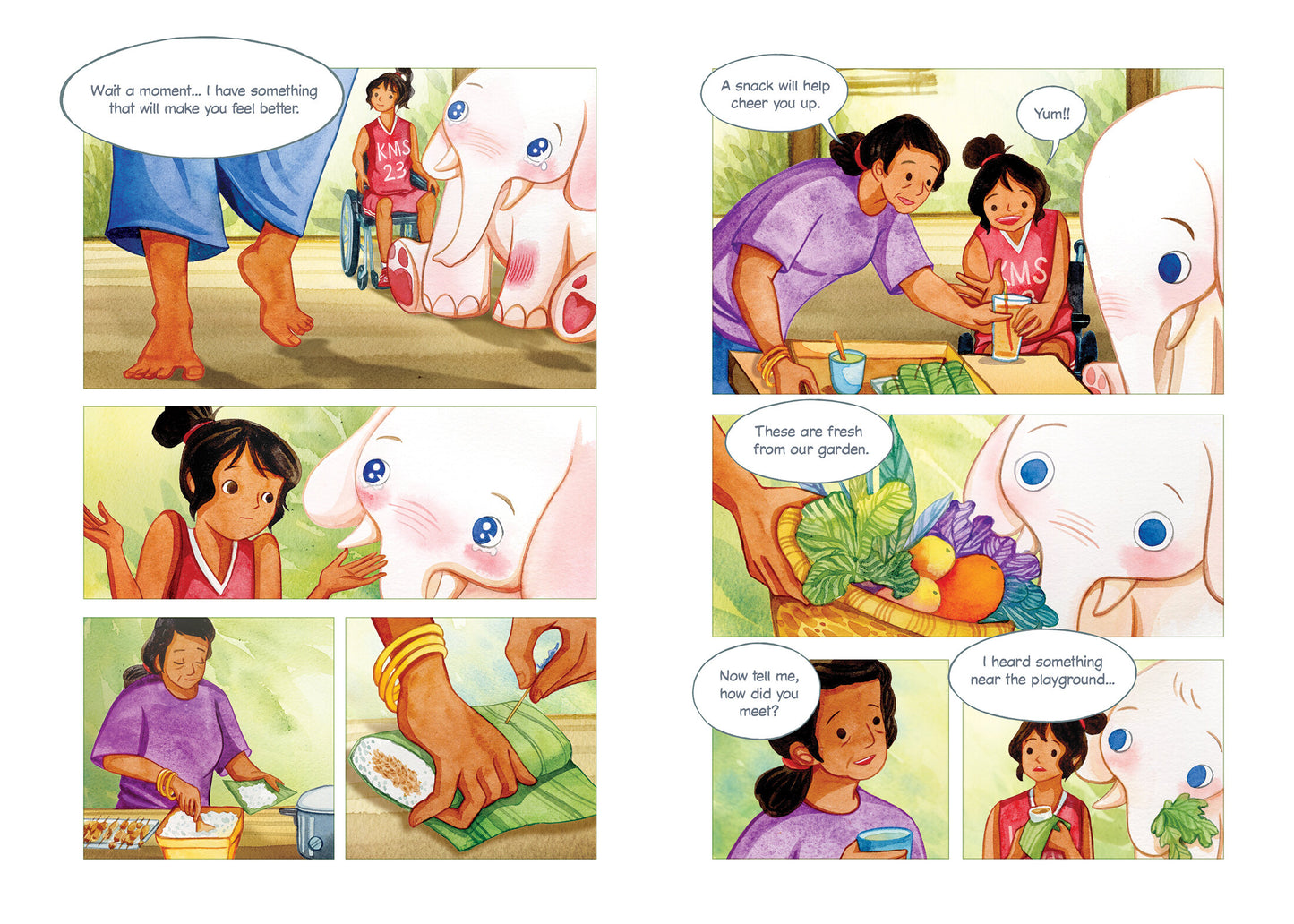 Wait a moment... I have something that will make you feel better.

KMS 23

A snack will help cheer you up.

Yum!!

KMS

These are fresh from our garden.

Now tell me, how did you meet?

I heard something near the playground...